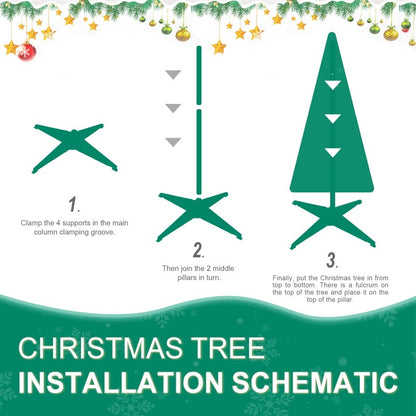 1.

Clamp the 4 supports in the main column clamping groove.

2.

Then join the 2 middle pillars in turn.

3.

Finally, put the Christmas tree in from top to bottom. There is a fulcrum on the top of the tree and place it on the top of the pillar.

CHRISTMAS TREE
INSTALLATION SCHEMATIC