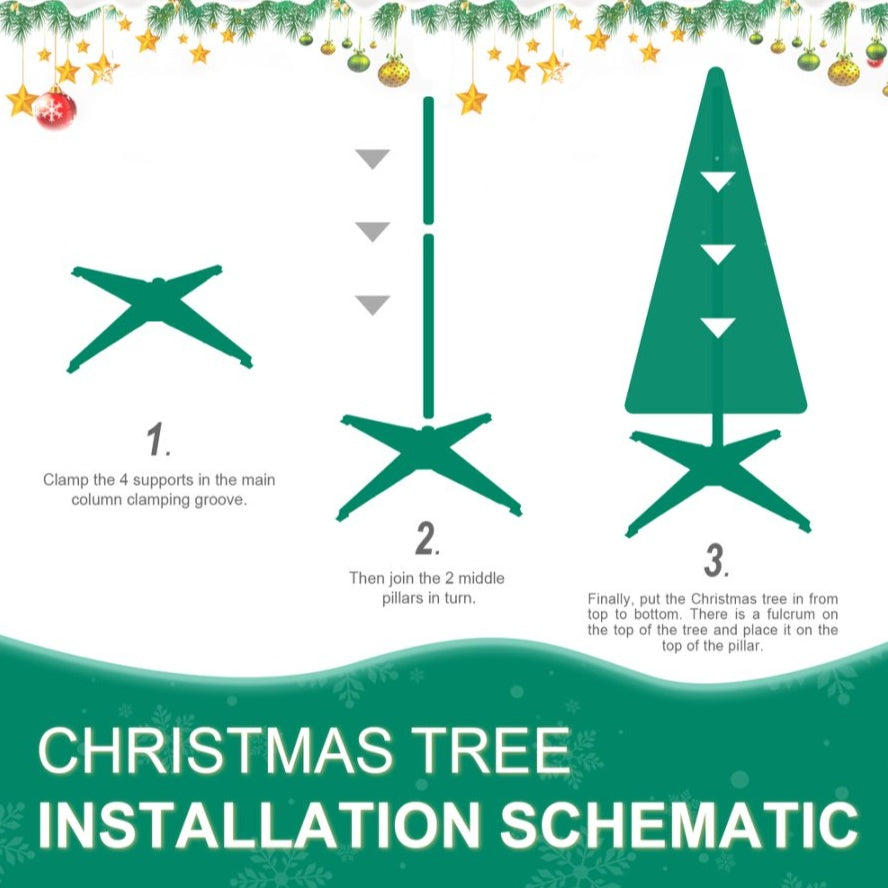 1.

Clamp the 4 supports in the main column clamping groove.

2.

Then join the 2 middle pillars in turn.

3.

Finally, put the Christmas tree in from top to bottom. There is a fulcrum on the top of the tree and place it on the top of the pillar.

CHRISTMAS TREE
INSTALLATION SCHEMATIC